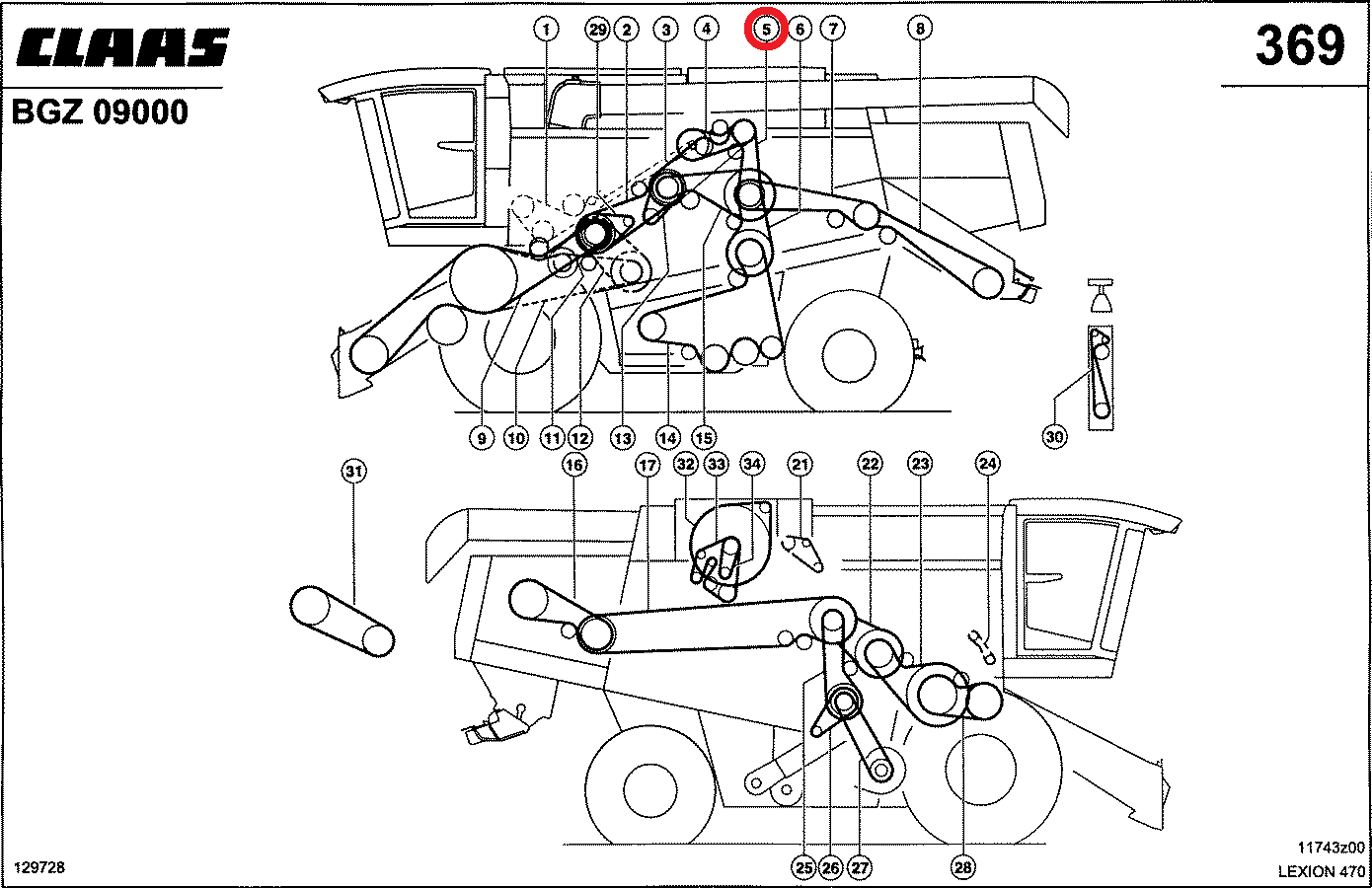 CLAAS

369

BGZ 09000

1 29 2 3 4 5 6 7 8

9 10 11 12 13 14 15

30

31 16 17 32 33 34 21 22 23 24

25 26 27 28

129728

11743z00
LEXION 470