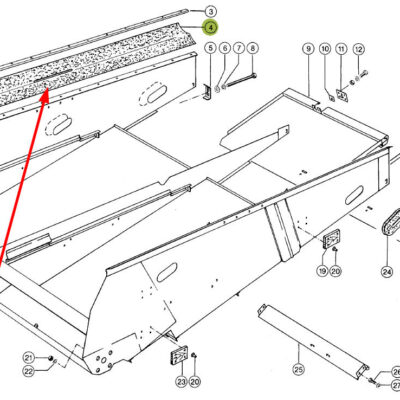 3
4
5
6
7
8
9
10
11
12
19
20
24
21
22
23
20
25
26
27